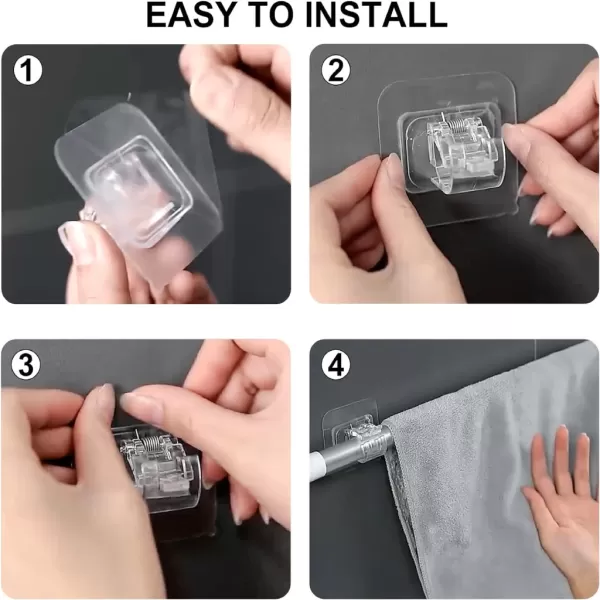 EASY TO INSTALL

1

2

3

4